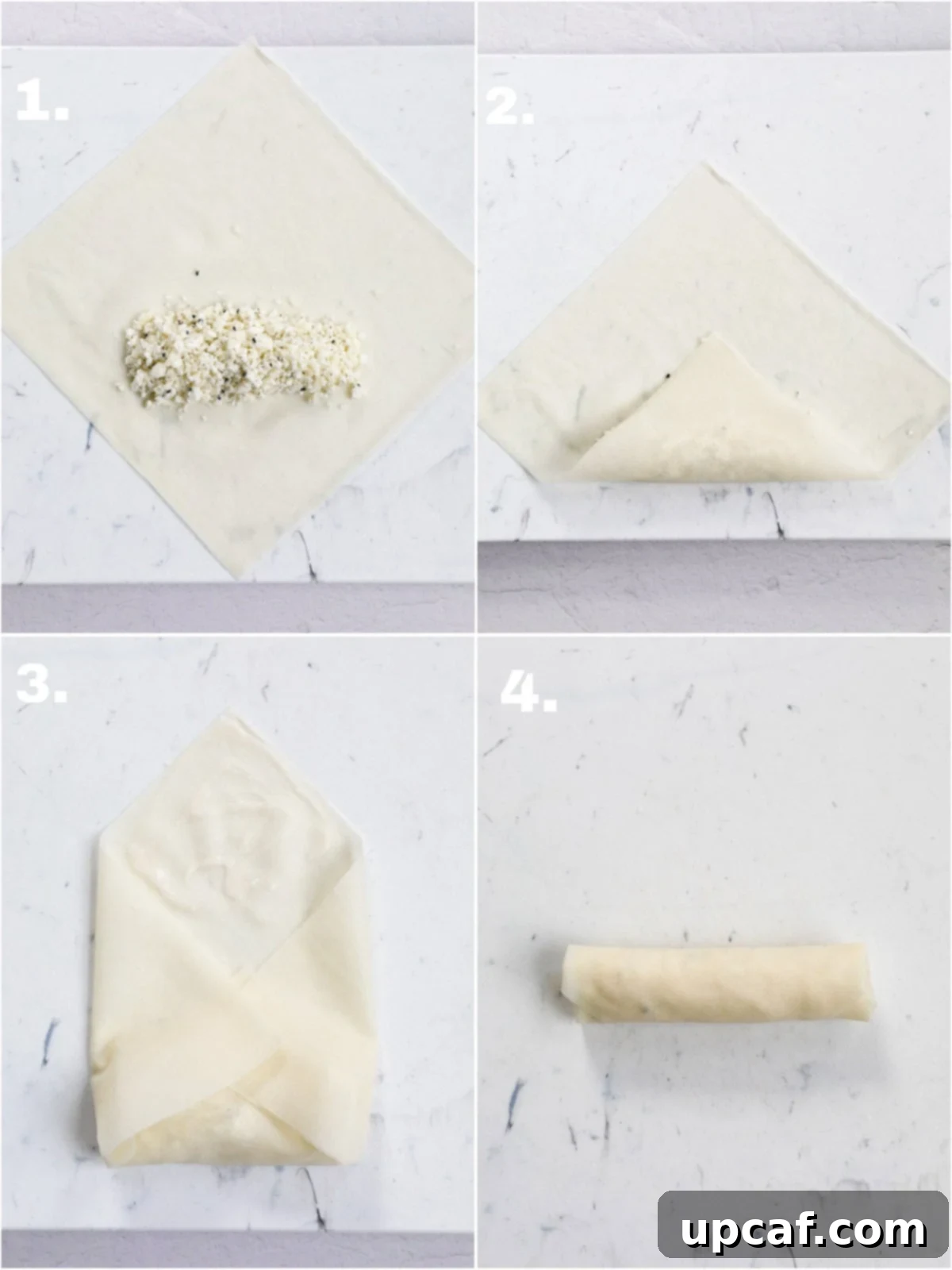 1.

2.

3.

4.

upcaf.com